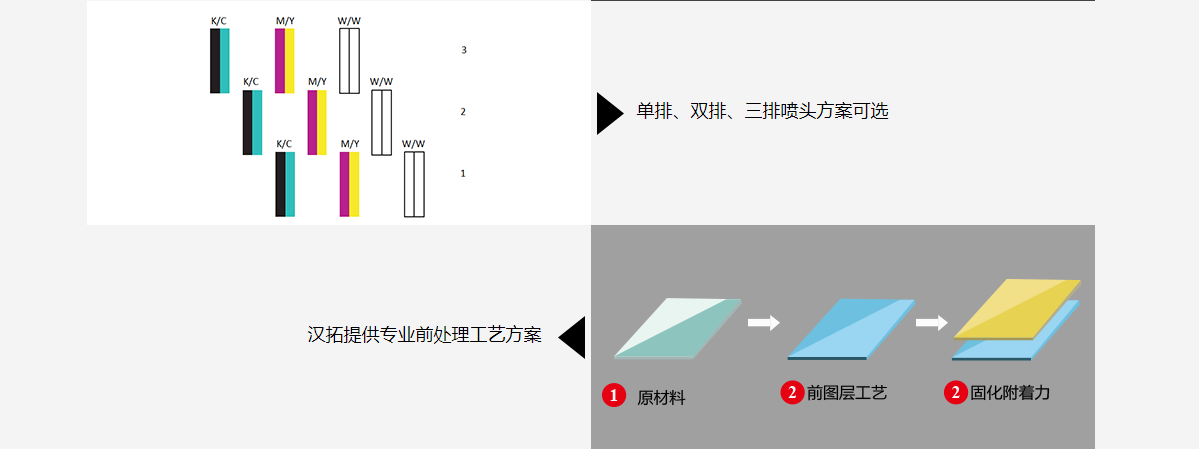 K/C M/Y W/W

3

K/C M/Y W/W

2

K/C M/Y W/W

1

单排、双排、三排喷头方案可选

汉拓提供专业前处理工艺方案

1 原材料

2 前图层工艺

2 固化附着力